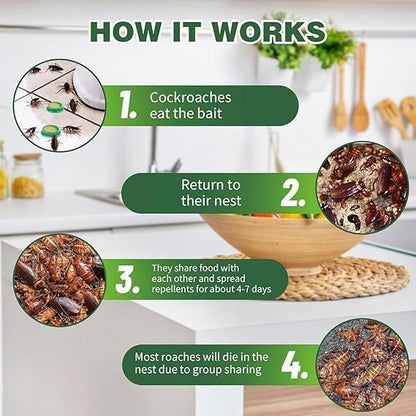 HOW IT WORKS

1. Cockroaches eat the bait

Return to their nest 2.

3. They share food with each other and spread repellents for about 4-7 days

Most roaches will die in the nest due to group sharing 4.