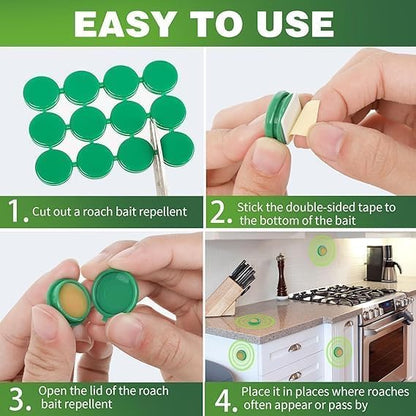 EASY TO USE

1. Cut out a roach bait repellent

2. Stick the double-sided tape to the bottom of the bait

3. Open the lid of the roach bait repellent

4. Place it in places where roaches often appear or pass by