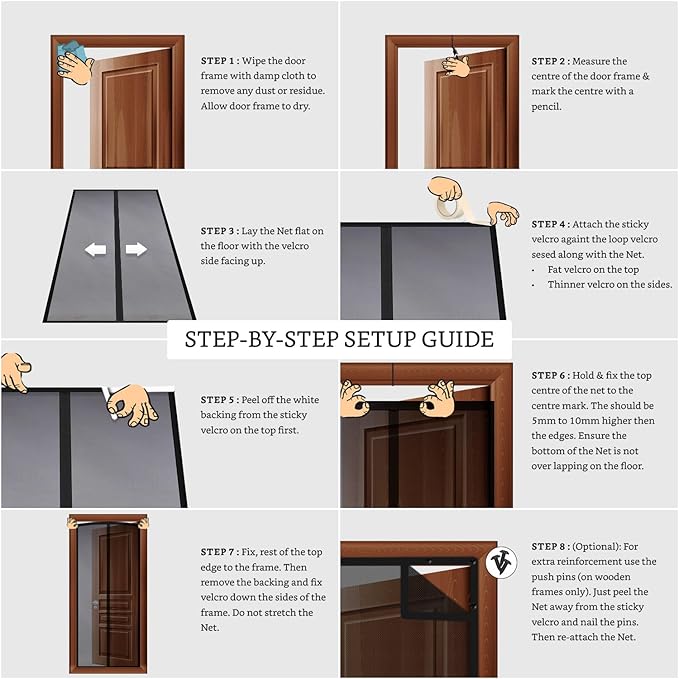 STEP 1 : Wipe the door frame with damp cloth to remove any dust or residue. Allow door frame to dry.

STEP 2 : Measure the centre of the door frame & mark the centre with a pencil.

STEP 3 : Lay the Net flat on the floor with the velcro side facing up.

STEP 4 : Attach the sticky velcro againt the loop velcro sesed along with the Net.
• Fat velcro on the top
• Thinner velcro on the sides.

STEP-BY-STEP SETUP GUIDE

STEP 5 : Peel off the white backing from the sticky velcro on the top first.

STEP 6 : Hold & fix the top centre of the net to the centre mark. The should be 5mm to 10mm higher then the edges. Ensure the bottom of the Net is not over lapping on the floor.

STEP 7 : Fix, rest of the top edge to the frame. Then remove the backing and fix velcro down the sides of the frame. Do not stretch the Net.

STEP 8 : (Optional): For extra reinforcement use the push pins (on wooden frames only). Just peel the Net away from the sticky velcro and nail the pins. Then re-attach the Net.